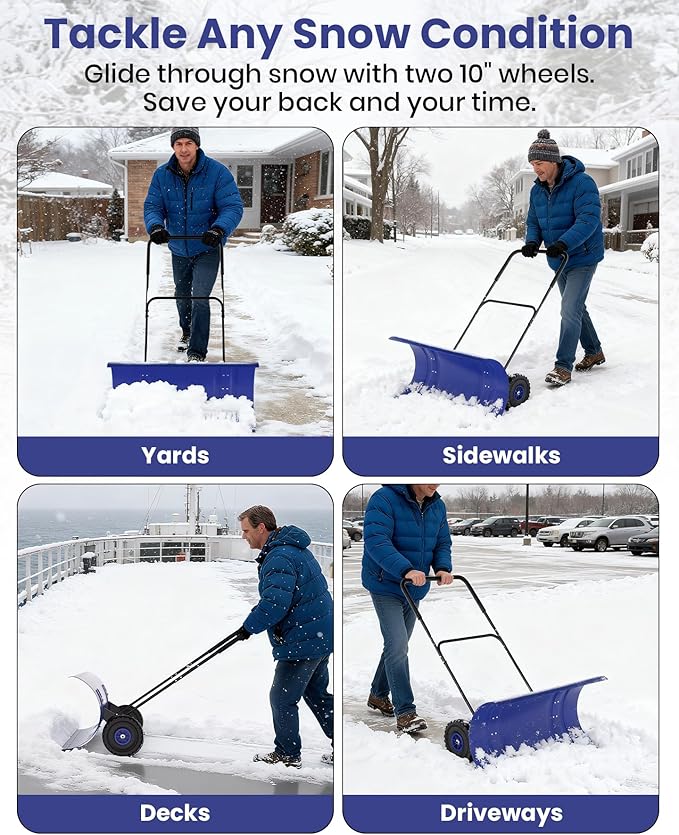 Tackle Any Snow Condition
Glide through snow with two 10" wheels. Save your back and your time.

Yards

Sidewalks

Decks

Driveways