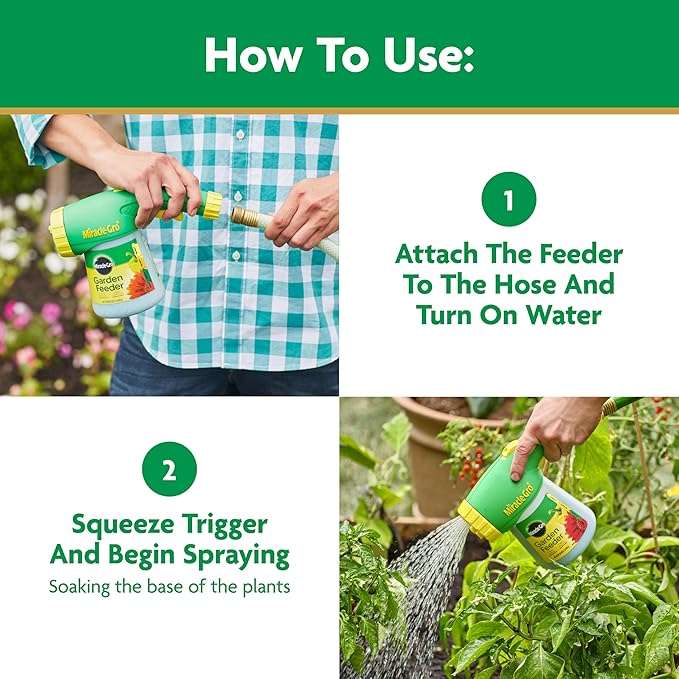 How To Use:

Miracle-Gro

Miracle-Gro

Garden Feeder

1

Attach The Feeder To The Hose And Turn On Water

2

Squeeze Trigger And Begin Spraying

Soaking the base of the plants

Miracle-Gro

Miracle-Gro

Garden Feeder