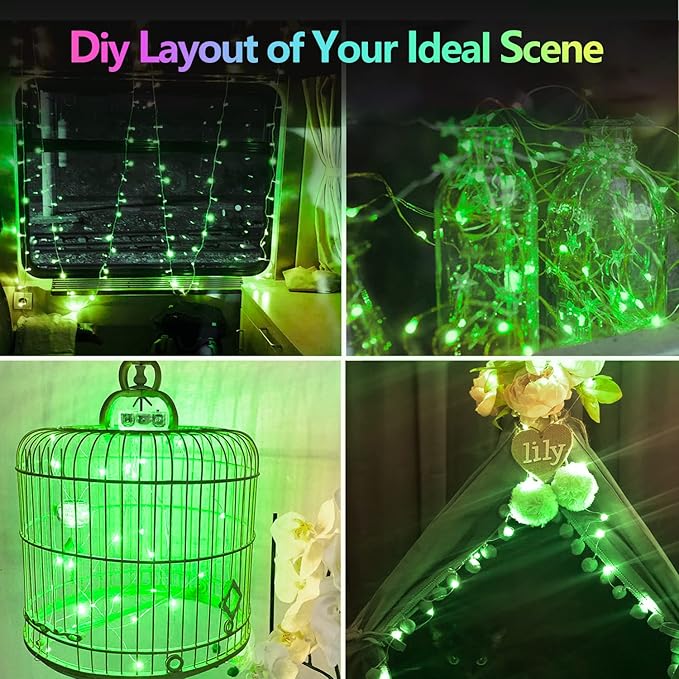 Diy Layout of Your Ideal Scene

lily