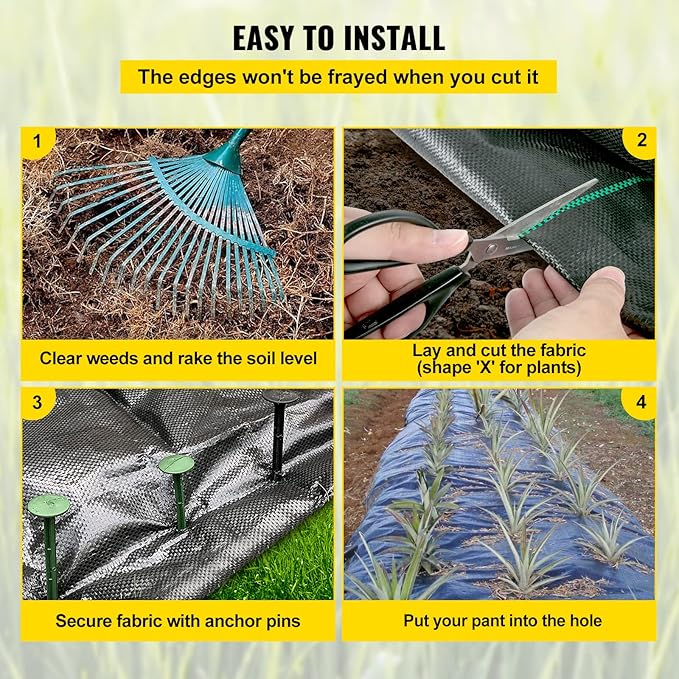 EASY TO INSTALL

The edges won't be frayed when you cut it

1

Clear weeds and rake the soil level

2

Lay and cut the fabric (shape 'X' for plants)

3

Secure fabric with anchor pins

4

Put your pant into the hole