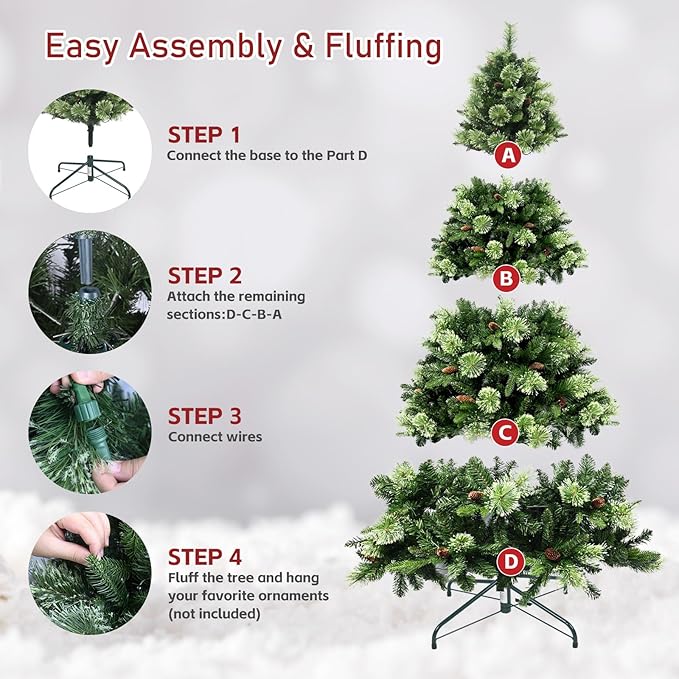 Easy Assembly & Fluffing

STEP 1
Connect the base to the Part D

STEP 2
Attach the remaining sections:D-C-B-A

STEP 3
Connect wires

STEP 4
Fluff the tree and hang your favorite ornaments (not included)

A

B

C

D