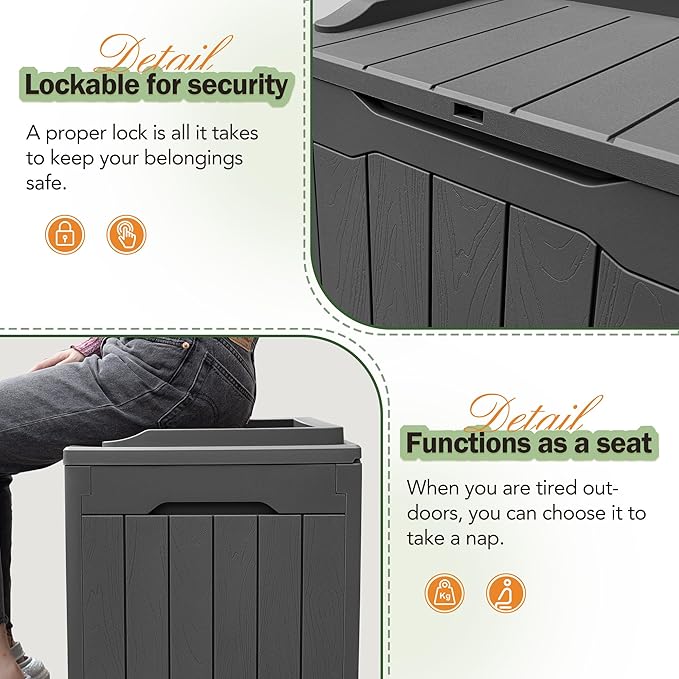 Detail
Lockable for security

A proper lock is all it takes to keep your belongings safe.

Detail
Functions as a seat

When you are tired outdoors, you can choose it to take a nap.

Kg