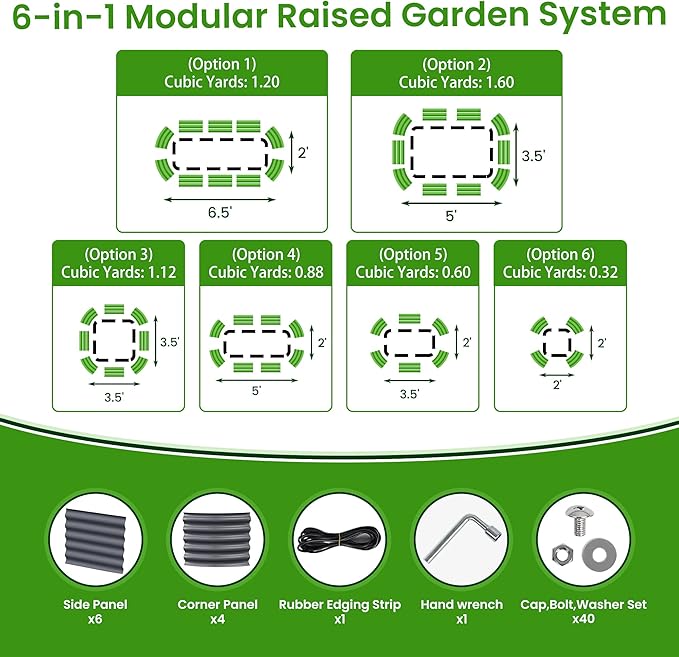 6-in-1 Modular Raised Garden System

(Option 1)
Cubic Yards: 1.20

2'

6.5'

(Option 2)
Cubic Yards: 1.60

3.5'

5'

(Option 3)
Cubic Yards: 1.12

3.5'

3.5'

(Option 4)
Cubic Yards: 0.88

2'

5'

(Option 5)
Cubic Yards: 0.60

2'

3.5'

(Option 6)
Cubic Yards: 0.32

2'

2'

Side Panel
x6

Corner Panel
x4

Rubber Edging Strip
x1

Hand wrench
x1

Cap,Bolt,Washer Set
x40