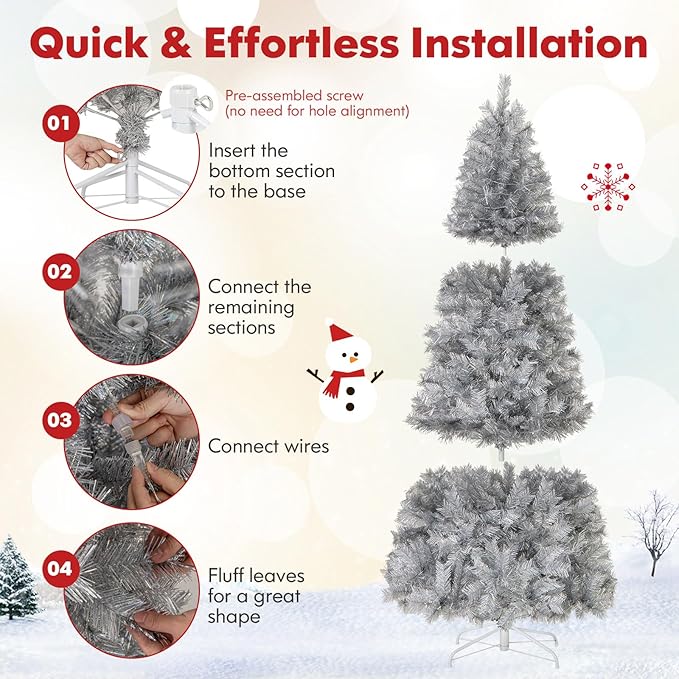 Quick & Effortless Installation

01

Pre-assembled screw
(no need for hole alignment)

Insert the bottom section to the base

02

Connect the remaining sections

03

Connect wires

04

Fluff leaves for a great shape