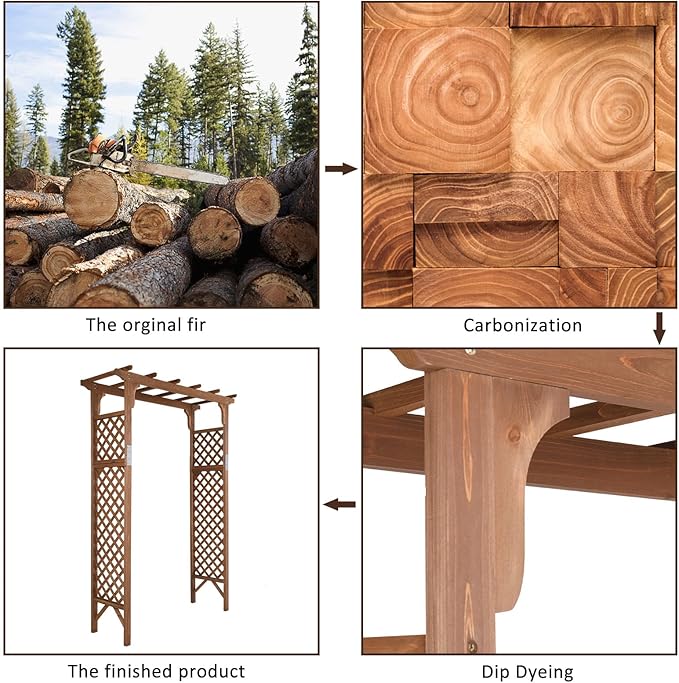 The orginal fir

Carbonization

The finished product

Dip Dyeing