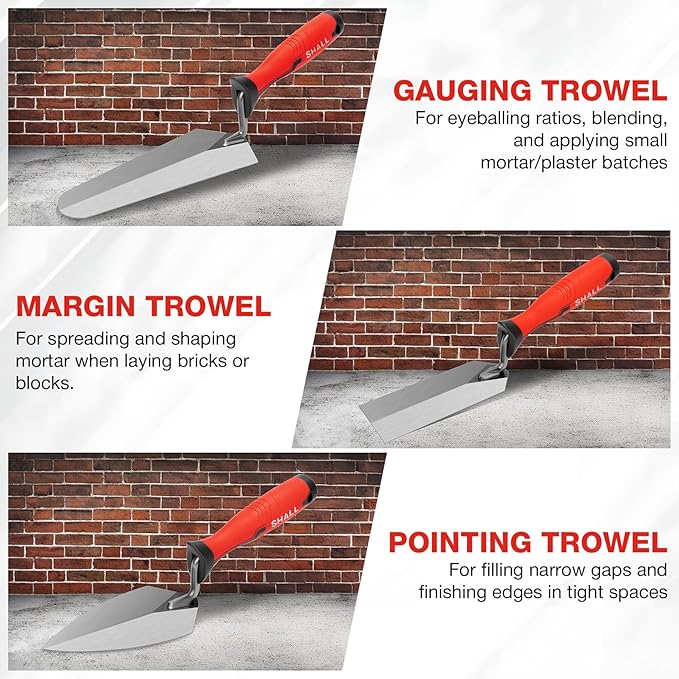 SHALL

GAUGING TROWEL
For eyeballing ratios, blending, and applying small mortar/plaster batches

MARGIN TROWEL
For spreading and shaping mortar when laying bricks or blocks.

SHALL

SHALL

POINTING TROWEL
For filling narrow gaps and finishing edges in tight spaces