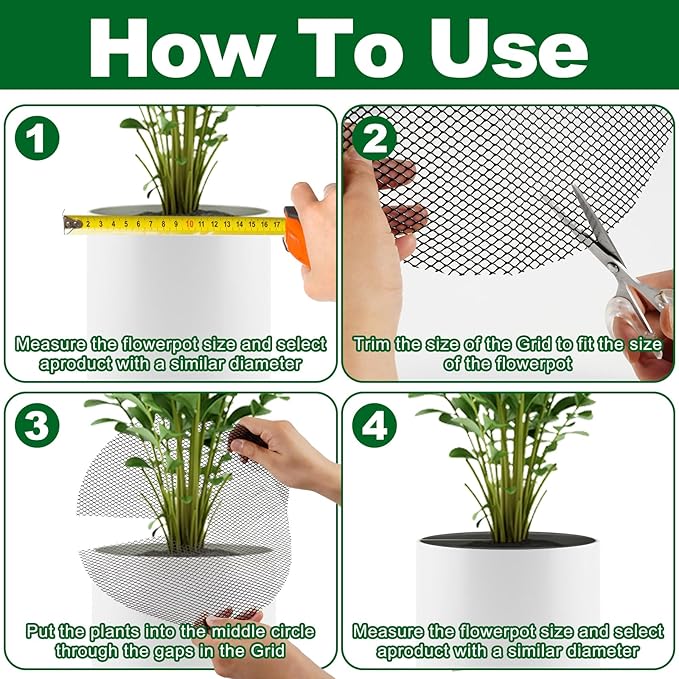 How To Use

1

2 3 4 5 6 7 8 9 10 11 12 13 14 15 16 17

Measure the flowerpot size and select aproduct with a similar diameter

2

Trim the size of the Grid to fit the size of the flowerpot

3

Put the plants into the middle circle through the gaps in the Grid

4

Measure the flowerpot size and select aproduct with a similar diameter