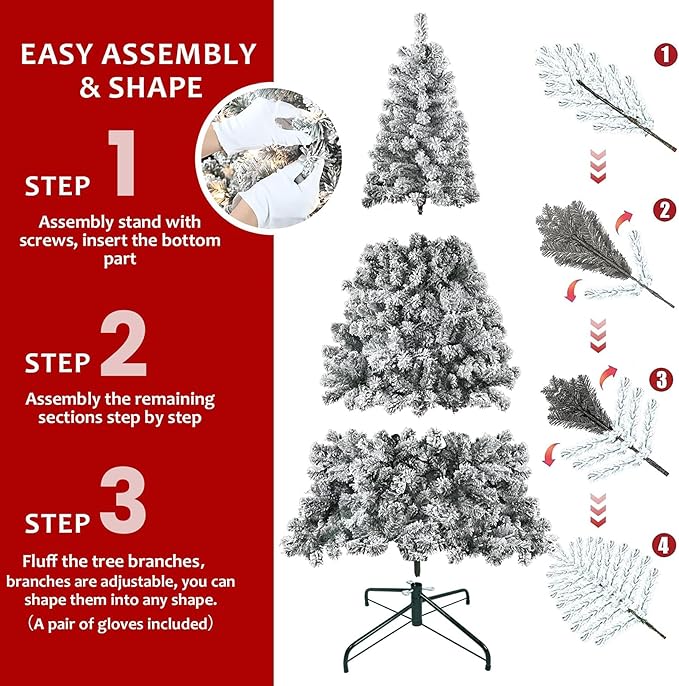 EASY ASSEMBLY & SHAPE

STEP 1

Assembly stand with screws, insert the bottom part

STEP 2

Assembly the remaining sections step by step

STEP 3

Fluff the tree branches, branches are adjustable, you can shape them into any shape.
（A pair of gloves included）

1

2

3

4