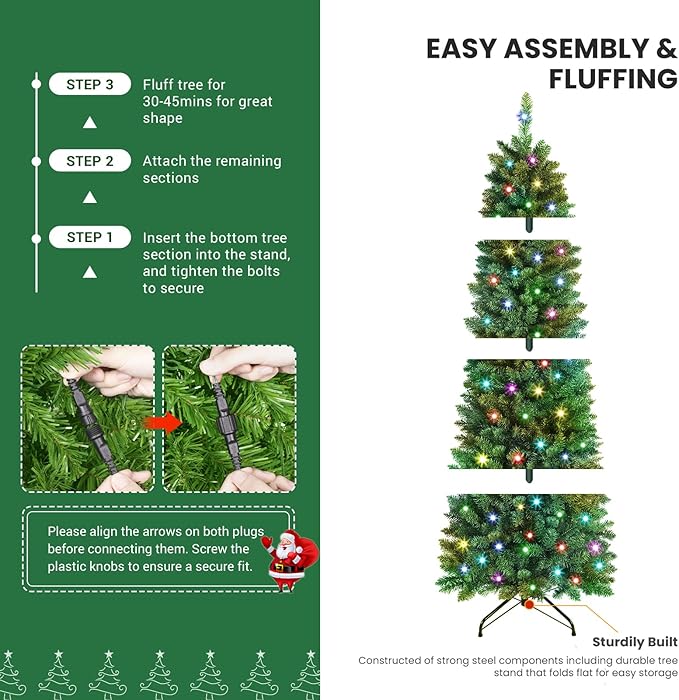 STEP 3 Fluff tree for 30-45mins for great shape

STEP 2 Attach the remaining sections

STEP 1 Insert the bottom tree section into the stand, and tighten the bolts to secure

Please align the arrows on both plugs before connecting them. Screw the plastic knobs to ensure a secure fit.

EASY ASSEMBLY & FLUFFING

Sturdily Built

Constructed of strong steel components including durable tree stand that folds flat for easy storage