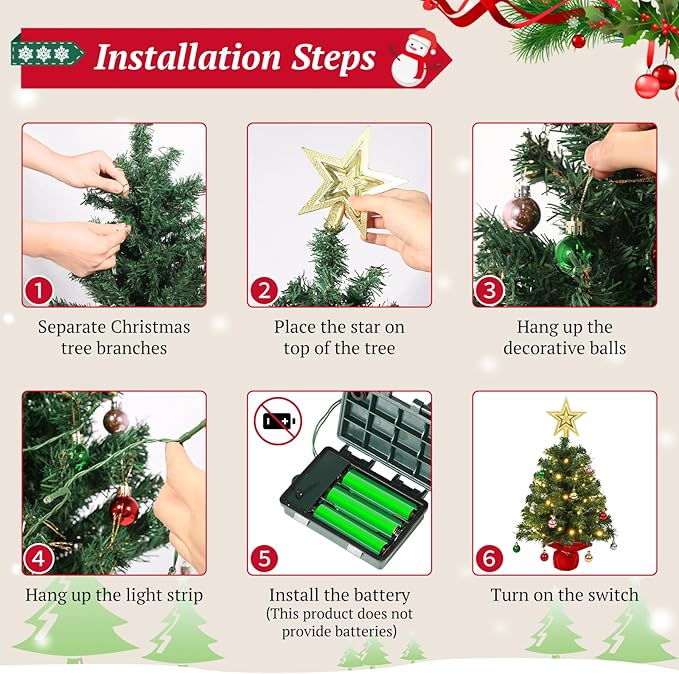 Installation Steps

1

Separate Christmas tree branches

2

Place the star on top of the tree

3

Hang up the decorative balls

4

Hang up the light strip

5

Install the battery (This product does not provide batteries)

6

Turn on the switch