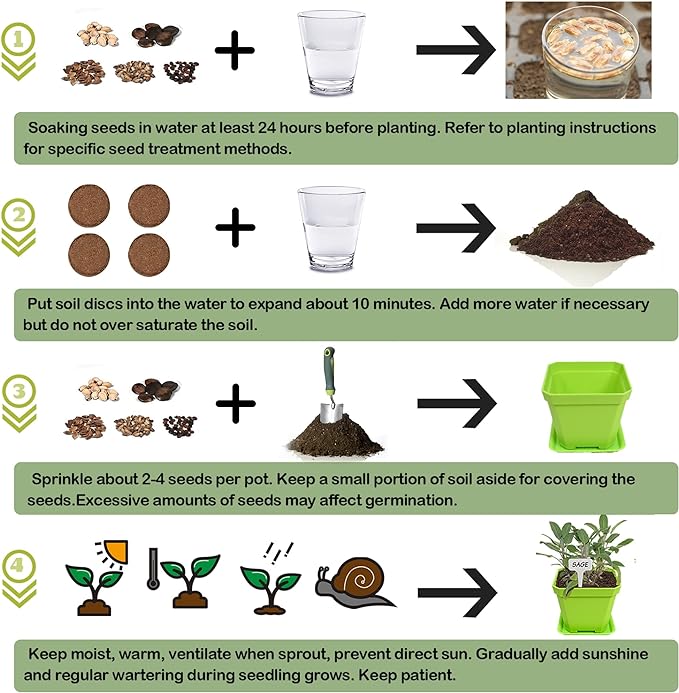 1

Soaking seeds in water at least 24 hours before planting. Refer to planting instructions for specific seed treatment methods.

2

Put soil discs into the water to expand about 10 minutes. Add more water if necessary but do not over saturate the soil.

3

Sprinkle about 2-4 seeds per pot. Keep a small portion of soil aside for covering the seeds.Excessive amounts of seeds may affect germination.

4

SAGE

Keep moist, warm, ventilate when sprout, prevent direct sun. Gradually add sunshine and regular wartering during seedling grows. Keep patient.