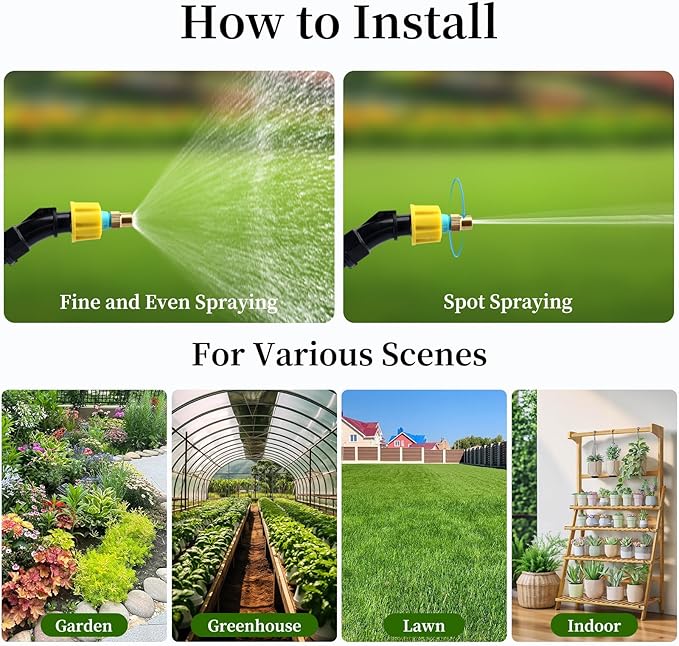 How to Install

Fine and Even Spraying

Spot Spraying

For Various Scenes

Garden

Greenhouse

Lawn

Indoor