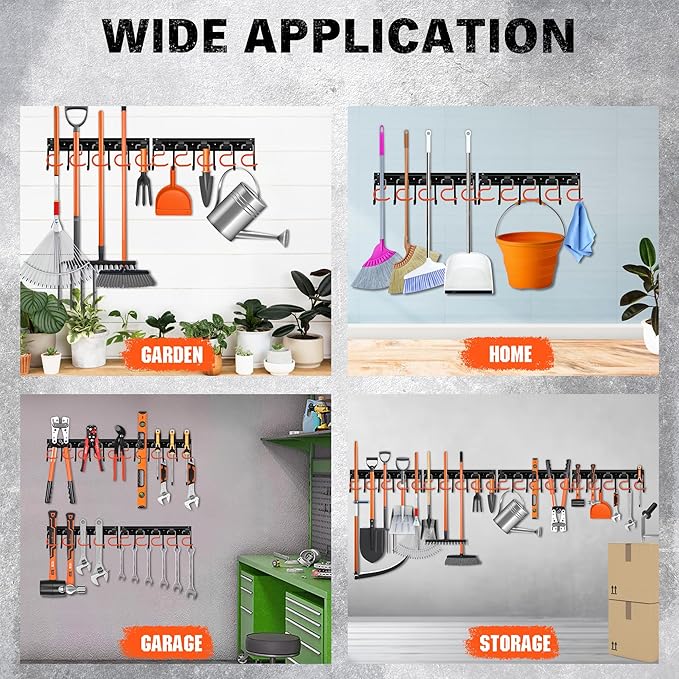 WIDE APPLICATION

GARDEN

HOME

GARAGE

STORAGE