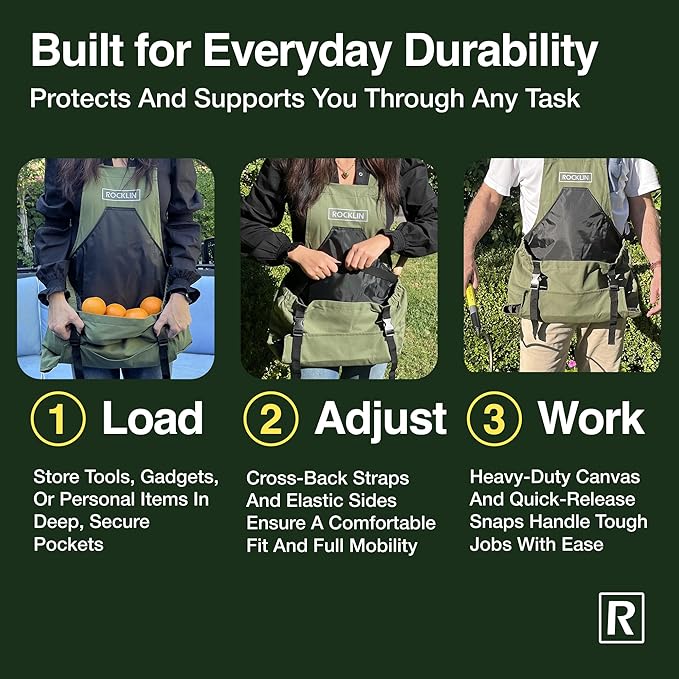 Built for Everyday Durability

Protects And Supports You Through Any Task

ROCKLIN

ROCKLIN

ROCKLIN

1 Load

Store Tools, Gadgets, Or Personal Items In Deep, Secure Pockets

2 Adjust

Cross-Back Straps And Elastic Sides Ensure A Comfortable Fit And Full Mobility

3 Work

Heavy-Duty Canvas And Quick-Release Snaps Handle Tough Jobs With Ease

R