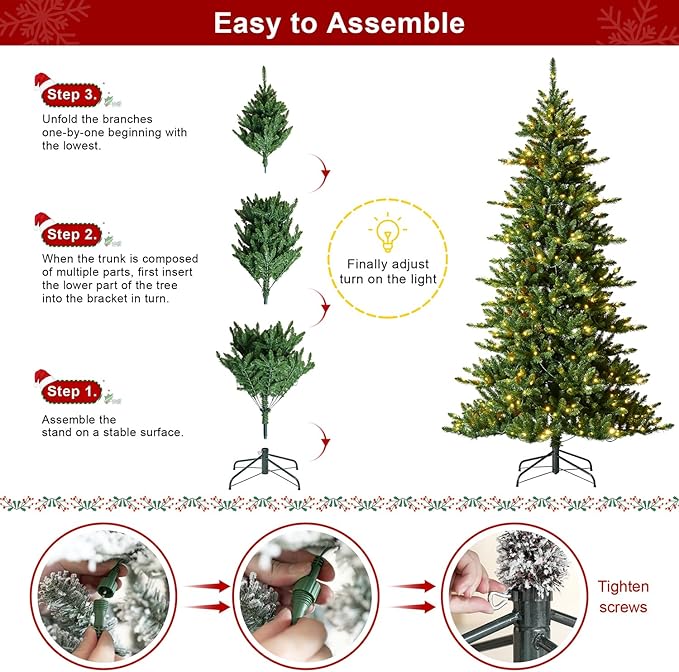 Easy to Assemble

Step 3.
Unfold the branches one-by-one beginning with the lowest.

Step 2.
When the trunk is composed of multiple parts, first insert the lower part of the tree into the bracket in turn.

Step 1.
Assemble the stand on a stable surface.

Finally adjust turn on the light

Tighten screws