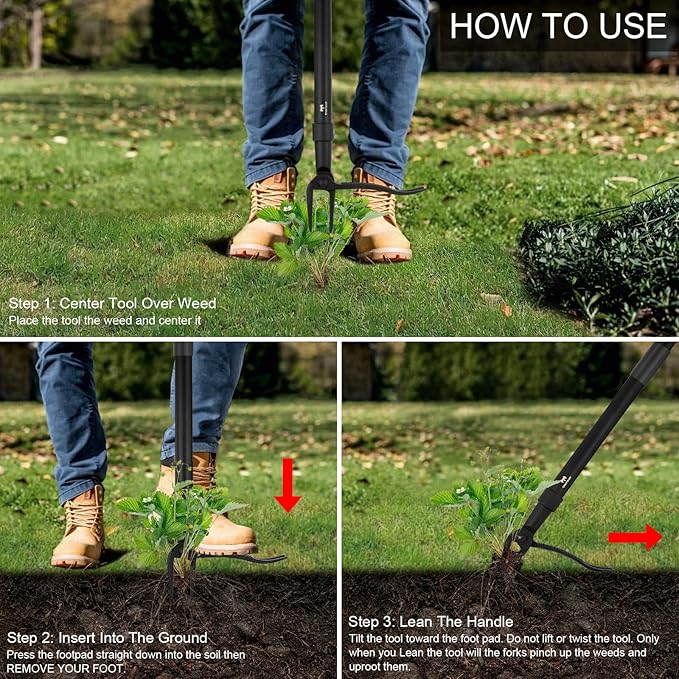 HOW TO USE

Step 1: Center Tool Over Weed
Place the tool the weed and center it

Step 2: Insert Into The Ground
Press the footpad straight down into the soil then REMOVE YOUR FOOT.

Step 3: Lean The Handle
Tilt the tool toward the foot pad. Do not lift or twist the tool. Only when you Lean the tool will the forks pinch up the weeds and uproot them.