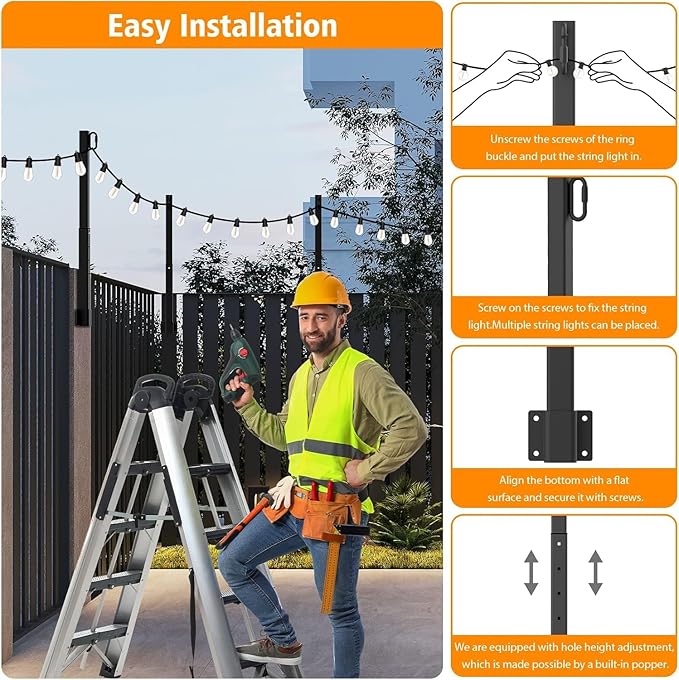 Easy Installation

Unscrew the screws of the ring buckle and put the string light in.

Screw on the screws to fix the string light.Multiple string lights can be placed.

Align the bottom with a flat surface and secure it with screws.

We are equipped with hole height adjustment, which is made possible by a built-in popper.