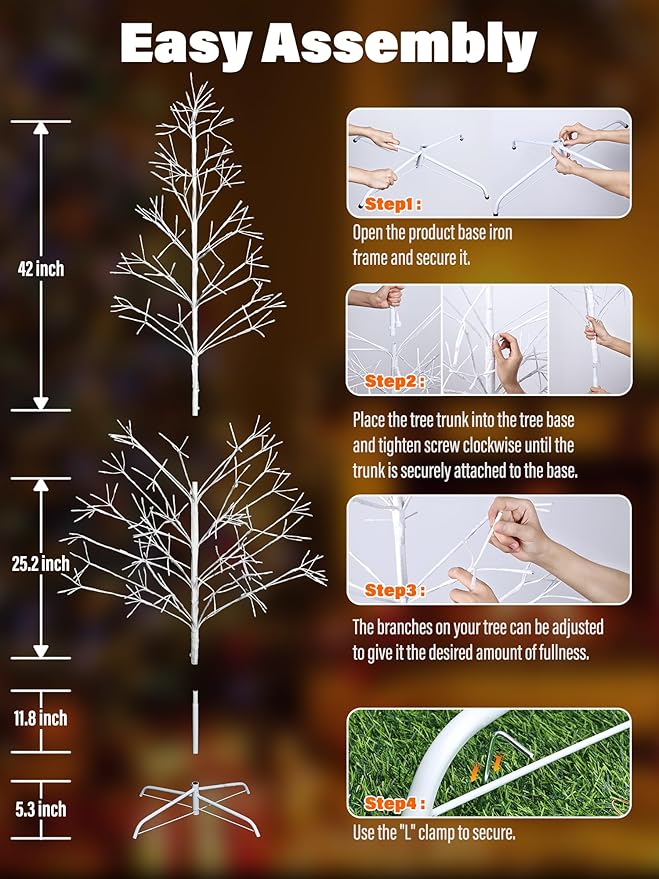 Easy Assembly

42 inch

25.2 inch

11.8 inch

5.3 inch

Step1 :

Open the product base iron frame and secure it.

Step2 :

Place the tree trunk into the tree base and tighten screw clockwise until the trunk is securely attached to the base.

Step3 :

The branches on your tree can be adjusted to give it the desired amount of fullness.

Step4 :

Use the "L" clamp to secure.