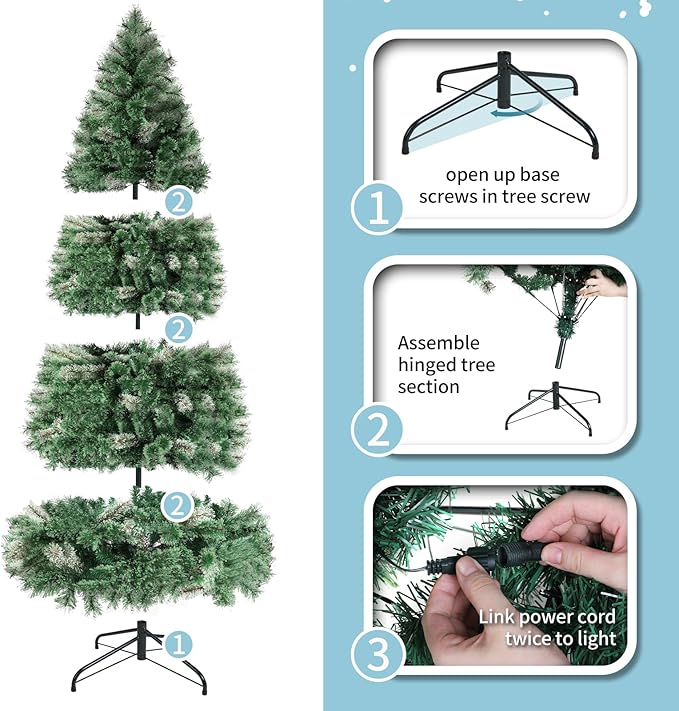 2

2

2

1

open up base screws in tree screw

1

Assemble hinged tree section

2

Link power cord twice to light

3