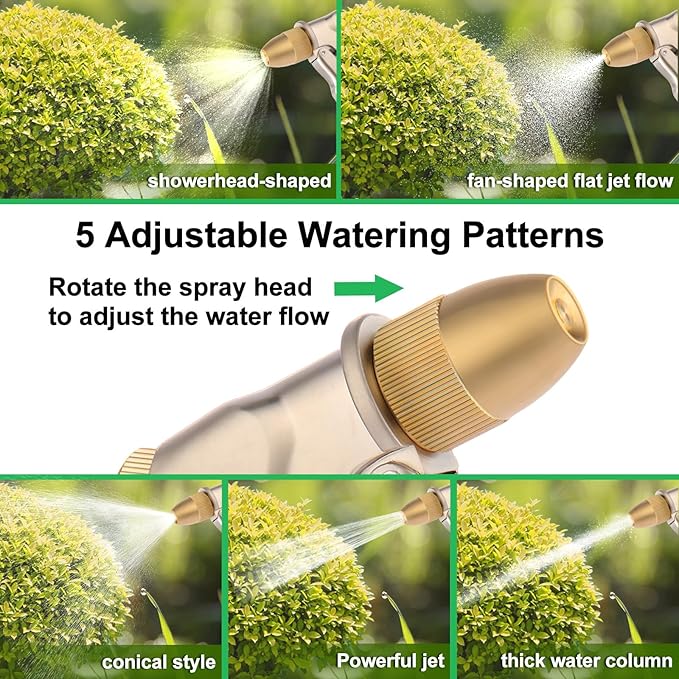 showerhead-shaped

fan-shaped flat jet flow

5 Adjustable Watering Patterns

Rotate the spray head to adjust the water flow

conical style

Powerful jet

thick water column