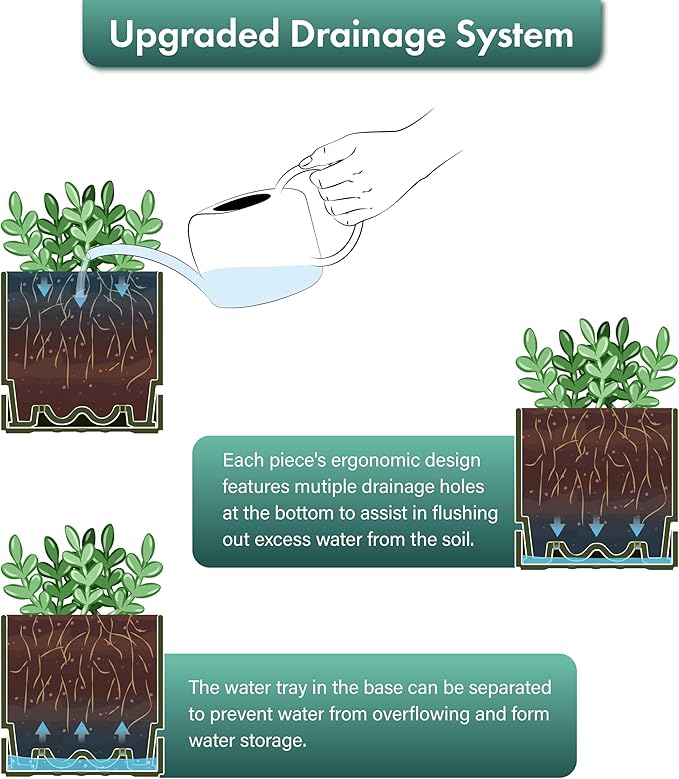 Upgraded Drainage System

Each piece's ergonomic design features mutiple drainage holes at the bottom to assist in flushing out excess water from the soil.

The water tray in the base can be separated to prevent water from overflowing and form water storage.