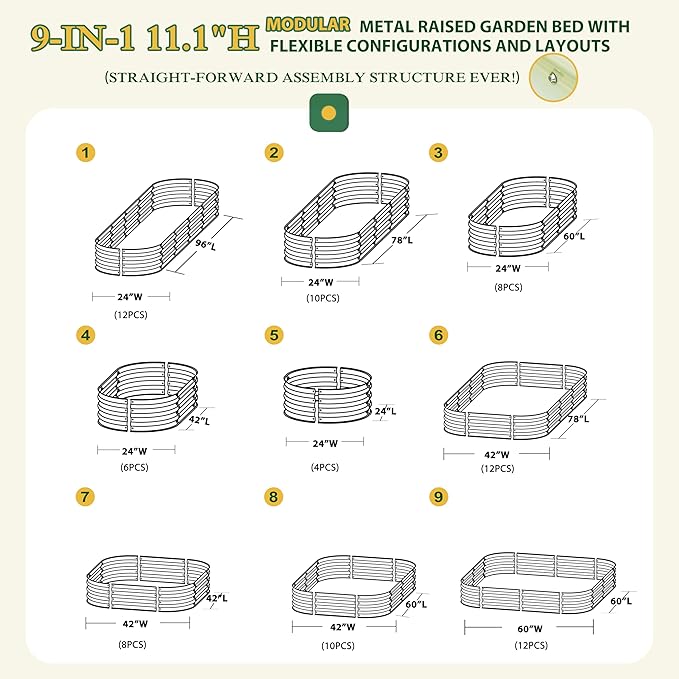 9-IN-1 11.1"H MODULAR METAL RAISED GARDEN BED WITH FLEXIBLE CONFIGURATIONS AND LAYOUTS

(STRAIGHT-FORWARD ASSEMBLY STRUCTURE EVER!)

1
96"L
24"W
(12PCS)

2
78"L
24"W
(10PCS)

3
60"L
24"W
(8PCS)

4
42"L
24"W
(6PCS)

5
24"L
24"W
(4PCS)

6
78"L
42"W
(12PCS)

7
42"L
42"W
(8PCS)

8
60"L
42"W
(10PCS)

9
60"L
60"W
(12PCS)