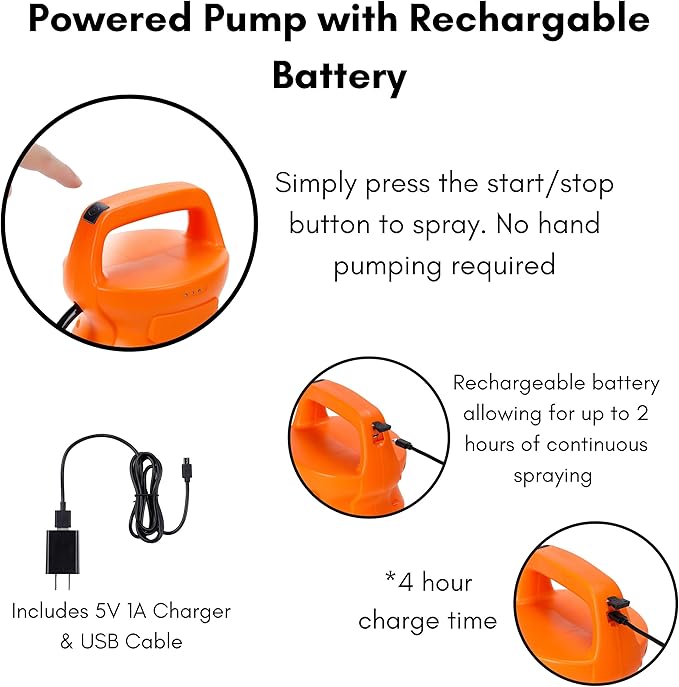 Powered Pump with Rechargable Battery

Simply press the start/stop button to spray. No hand pumping required

Rechargeable battery allowing for up to 2 hours of continuous spraying

Includes 5V 1A Charger & USB Cable

*4 hour charge time