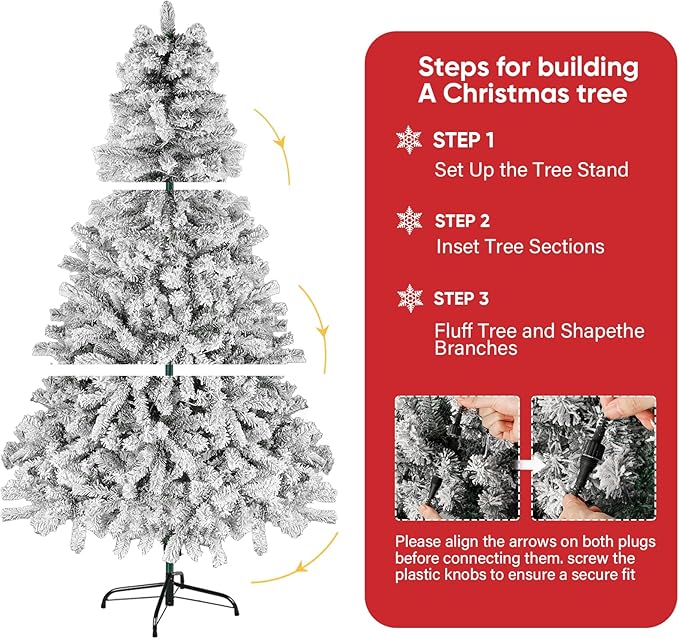 Steps for building A Christmas tree

STEP 1
Set Up the Tree Stand

STEP 2
Inset Tree Sections

STEP 3
Fluff Tree and Shapethe Branches

Please align the arrows on both plugs before connecting them. screw the plastic knobs to ensure a secure fit