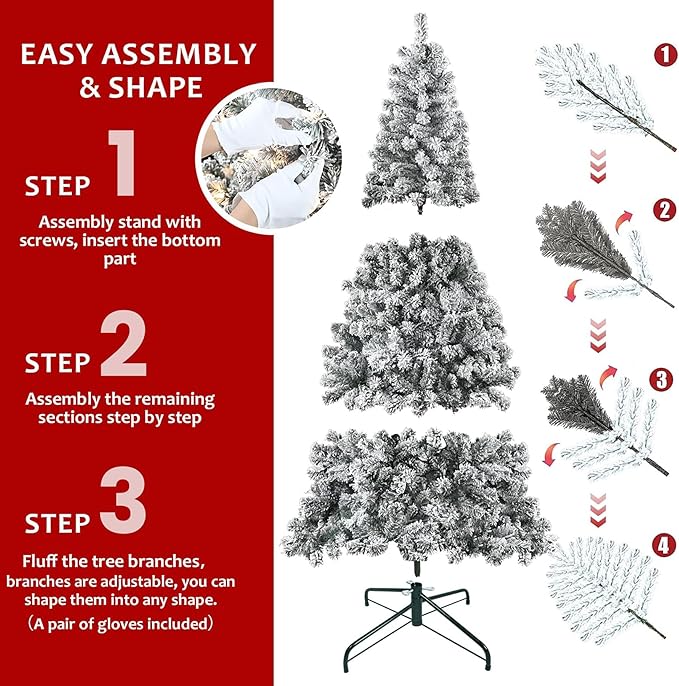 EASY ASSEMBLY & SHAPE

STEP 1

Assembly stand with screws, insert the bottom part

STEP 2

Assembly the remaining sections step by step

STEP 3

Fluff the tree branches, branches are adjustable, you can shape them into any shape.
（A pair of gloves included）

1

2

3

4