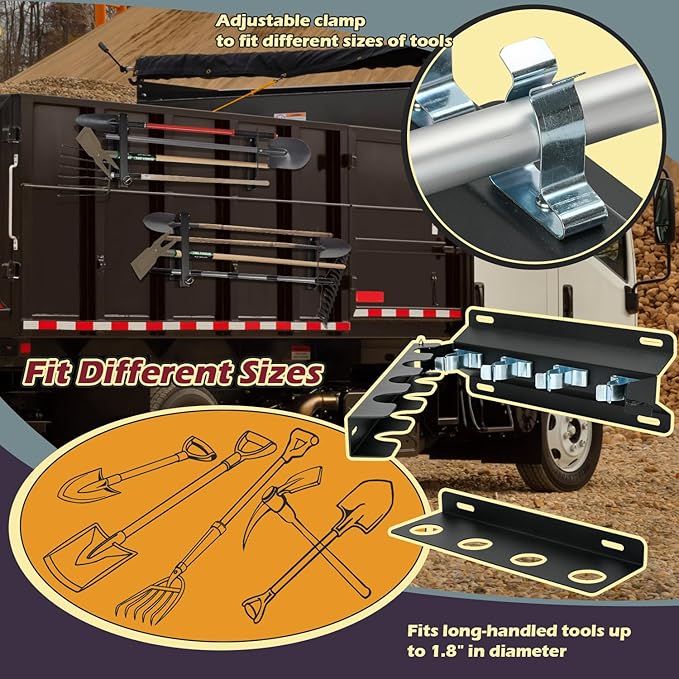 Adjustable clamp to fit different sizes of tools

Fit Different Sizes

Fits long-handled tools up to 1.8" in diameter