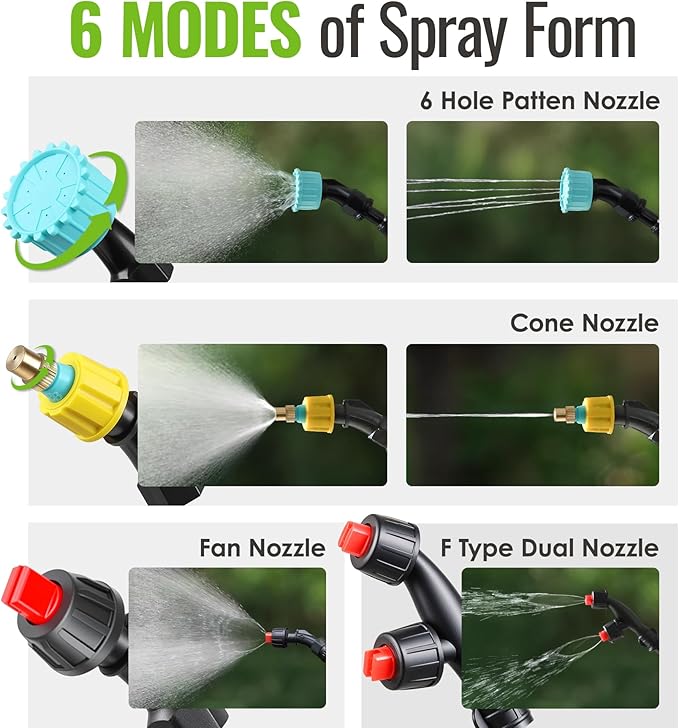 6 MODES of Spray Form

6 Hole Patten Nozzle

Cone Nozzle

Fan Nozzle

F Type Dual Nozzle