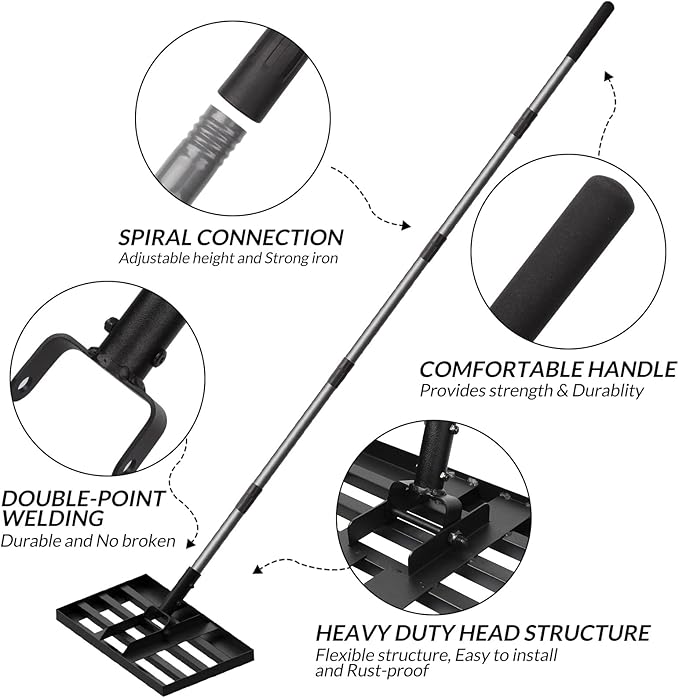 SPIRAL CONNECTION
Adjustable height and Strong iron

COMFORTABLE HANDLE
Provides strength & Durablity

DOUBLE-POINT WELDING
Durable and No broken

HEAVY DUTY HEAD STRUCTURE
Flexible structure, Easy to install and Rust-proof