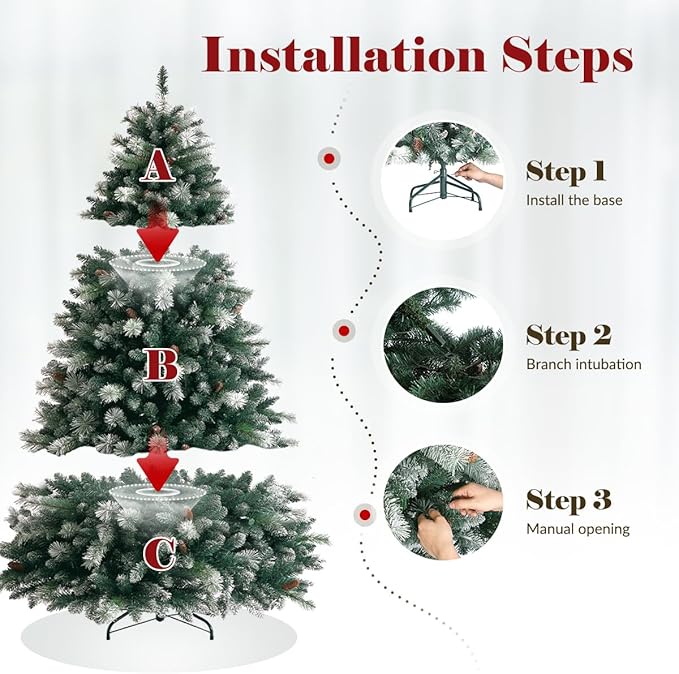 Installation Steps

A

B

C

Step 1
Install the base

Step 2
Branch intubation

Step 3
Manual opening