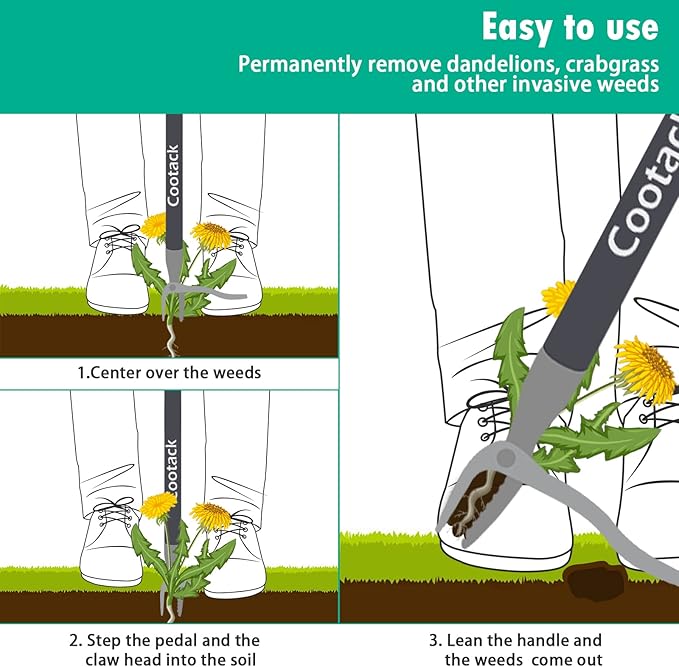 Easy to use
Permanently remove dandelions, crabgrass and other invasive weeds

Cootack

1.Center over the weeds

Cootack

2. Step the pedal and the claw head into the soil

Cootack

3. Lean the handle and the weeds come out