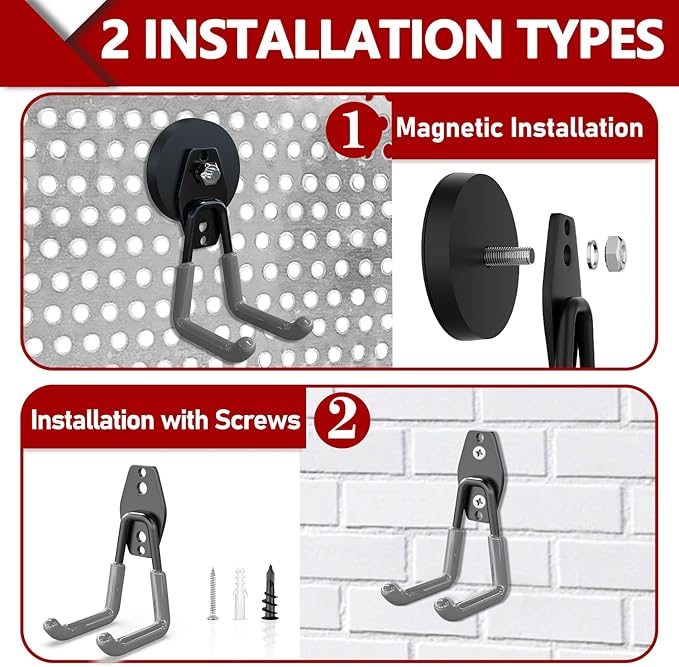 2 INSTALLATION TYPES

1 Magnetic Installation

Installation with Screws 2