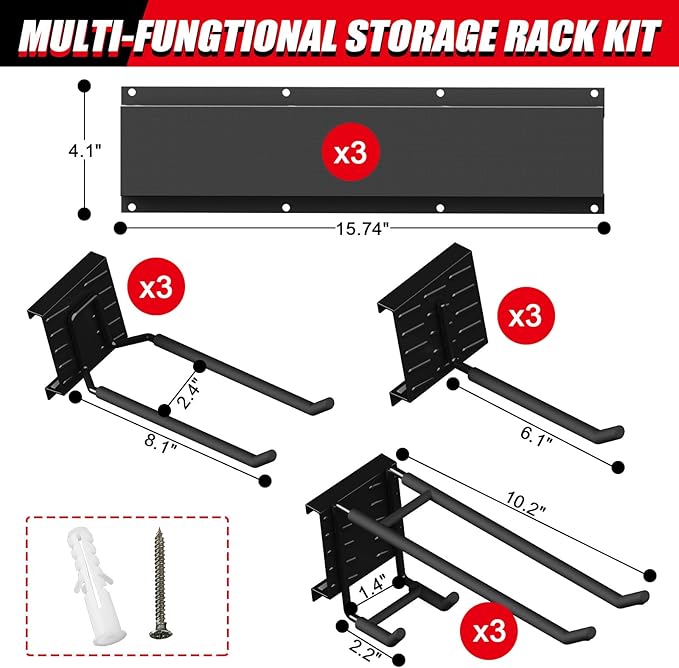 MULTI-FUNGTIONAL STORAGE RACK KIT

4.1"

x3

15.74"

x3

2.4"

8.1"

x3

6.1"

10.2"

1.4"

2.2"

x3