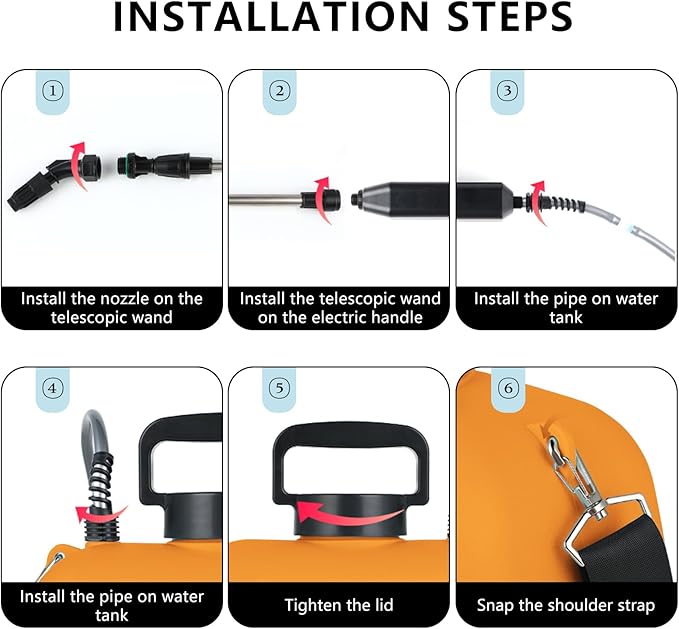 INSTALLATION STEPS

①

Install the nozzle on the telescopic wand

②

Install the telescopic wand on the electric handle

③

Install the pipe on water tank

④

Install the pipe on water tank

⑤

Tighten the lid

⑥

Snap the shoulder strap