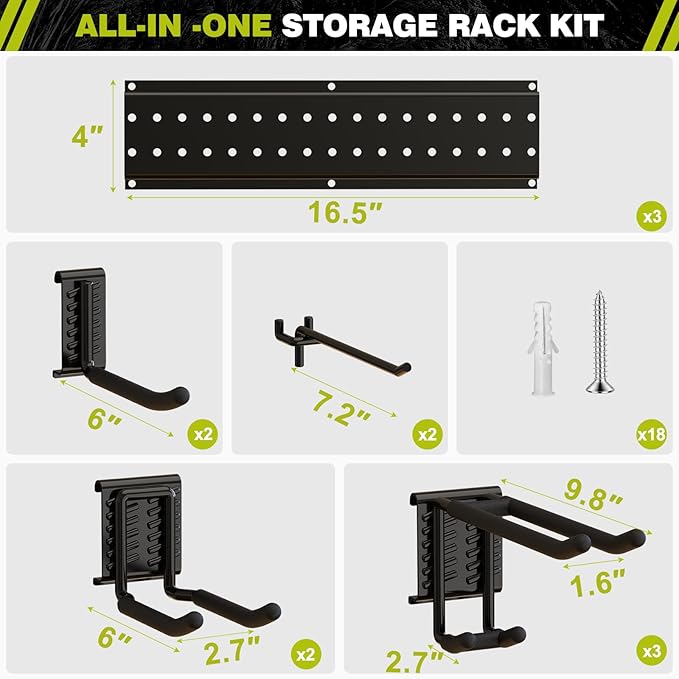 ALL-IN -ONE STORAGE RACK KIT

4"
16.5"
x3

6"
x2

7.2"
x2

x18

6"
2.7"
x2

9.8"
1.6"
2.7"
x3