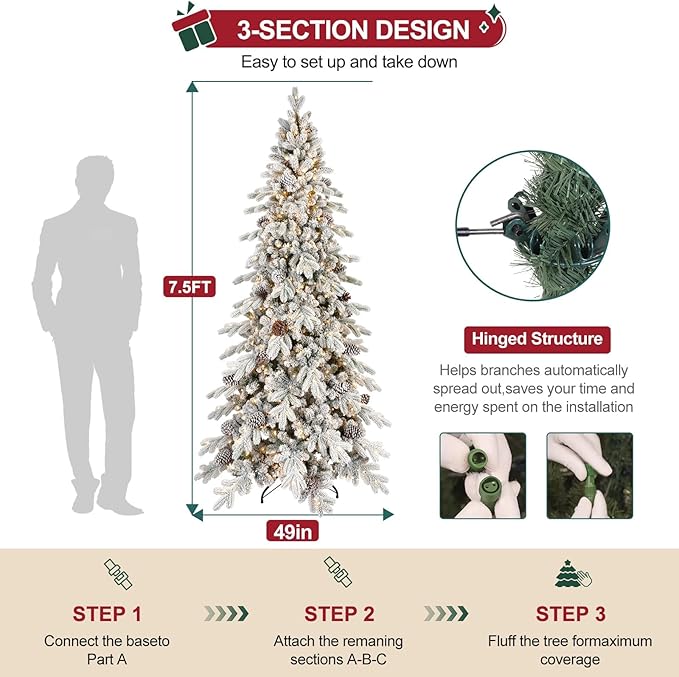 3-SECTION DESIGN
Easy to set up and take down

7.5FT

49in

Hinged Structure
Helps branches automatically spread out,saves your time and energy spent on the installation

STEP 1
Connect the baseto Part A

STEP 2
Attach the remaning sections A-B-C

STEP 3
Fluff the tree formaximum coverage