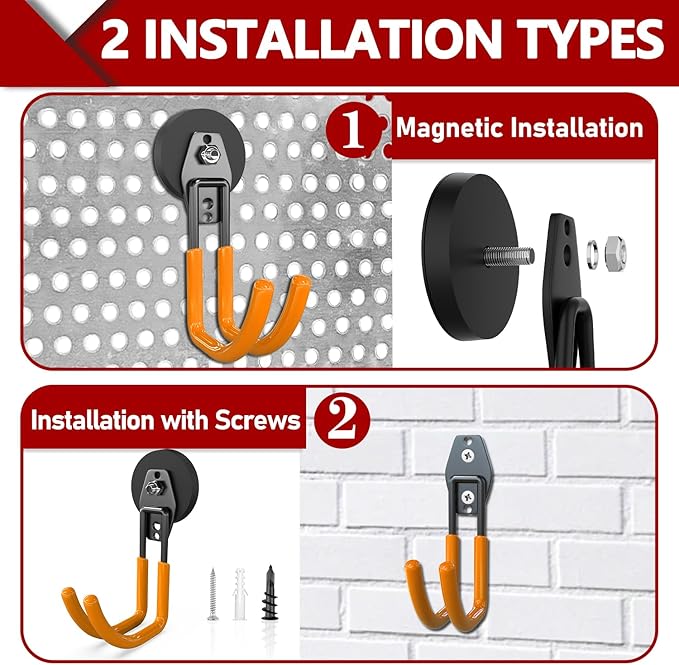 2 INSTALLATION TYPES

1 Magnetic Installation

Installation with Screws 2