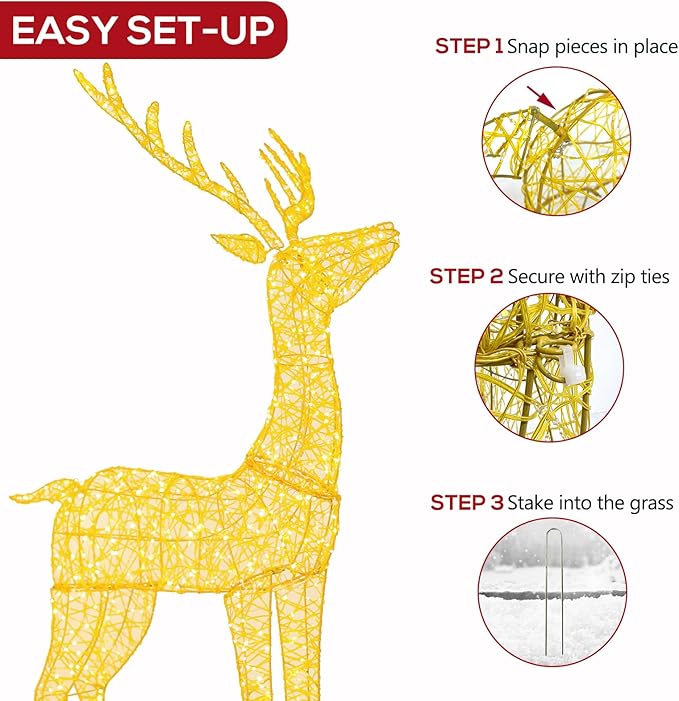 EASY SET-UP

STEP 1 Snap pieces in place

STEP 2 Secure with zip ties

STEP 3 Stake into the grass