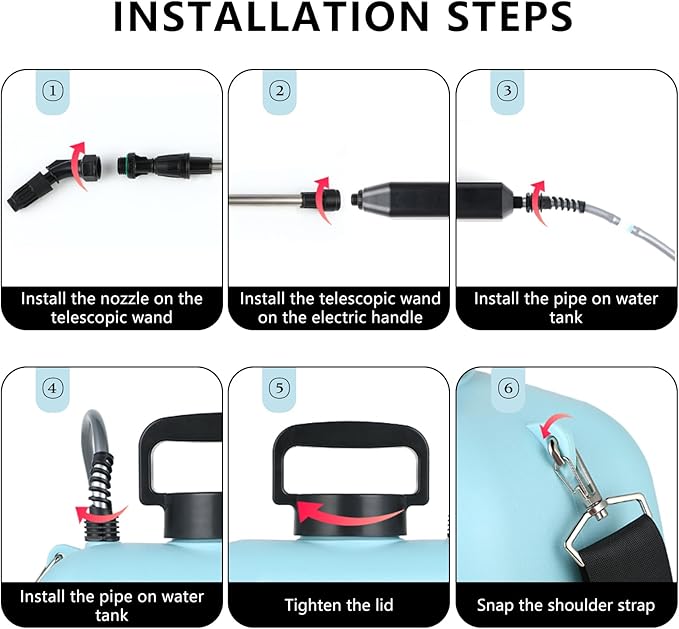 INSTALLATION STEPS

①

Install the nozzle on the telescopic wand

②

Install the telescopic wand on the electric handle

③

Install the pipe on water tank

④

Install the pipe on water tank

⑤

Tighten the lid

⑥

Snap the shoulder strap