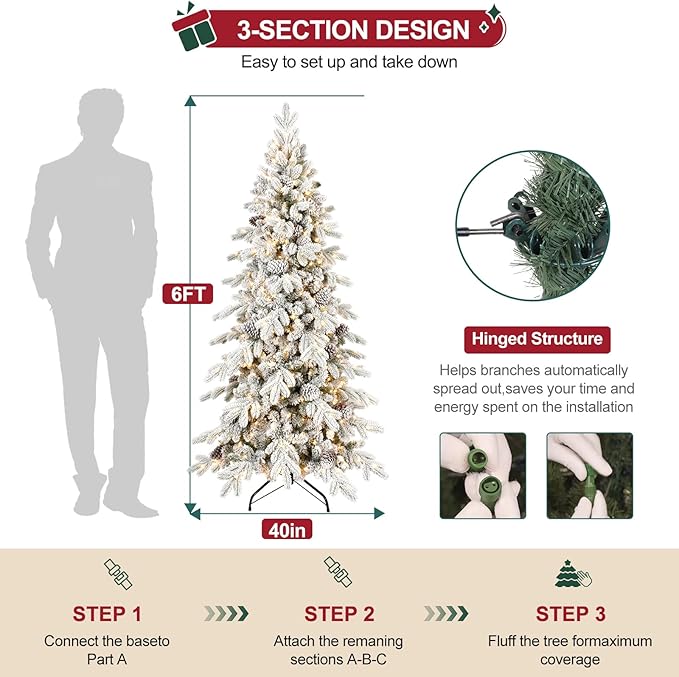 3-SECTION DESIGN

Easy to set up and take down

6FT

40in

Hinged Structure

Helps branches automatically spread out,saves your time and energy spent on the installation

STEP 1

Connect the baseto Part A

STEP 2

Attach the remaning sections A-B-C

STEP 3

Fluff the tree formaximum coverage