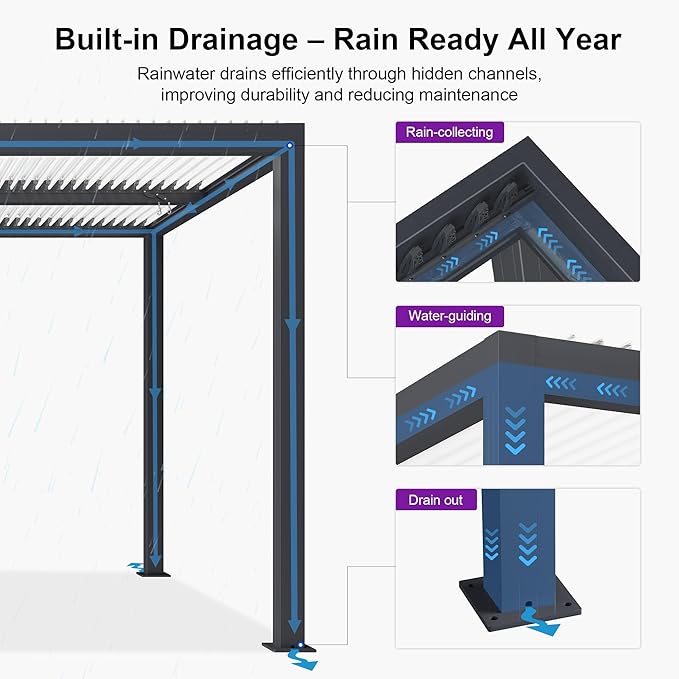 Built-in Drainage – Rain Ready All Year

Rainwater drains efficiently through hidden channels, improving durability and reducing maintenance

Rain-collecting

Water-guiding

Drain out