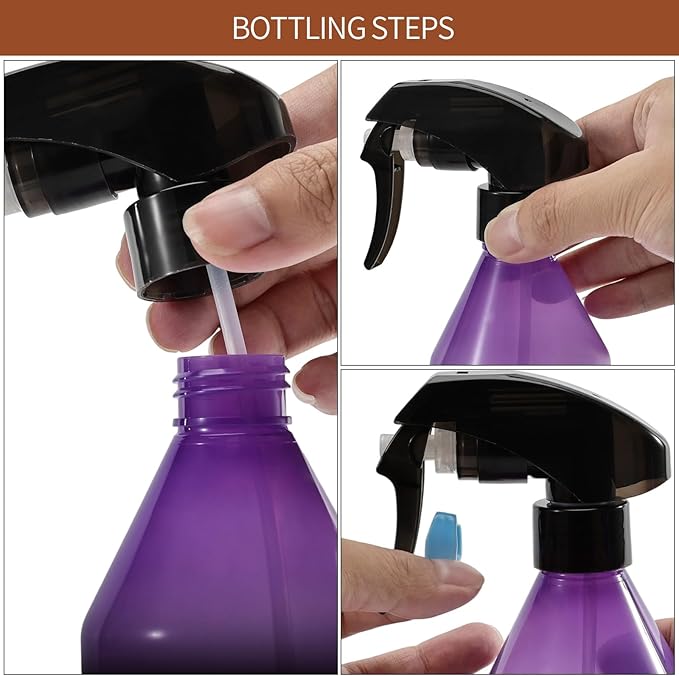 BOTTLING STEPS