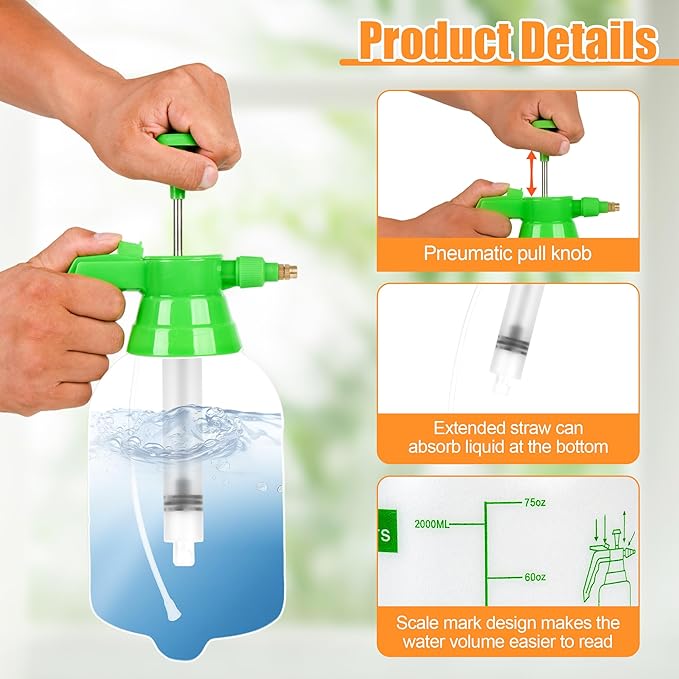 Product Details

Pneumatic pull knob

Extended straw can absorb liquid at the bottom

TS
2000ML
75oz
60oz

Scale mark design makes the water volume easier to read