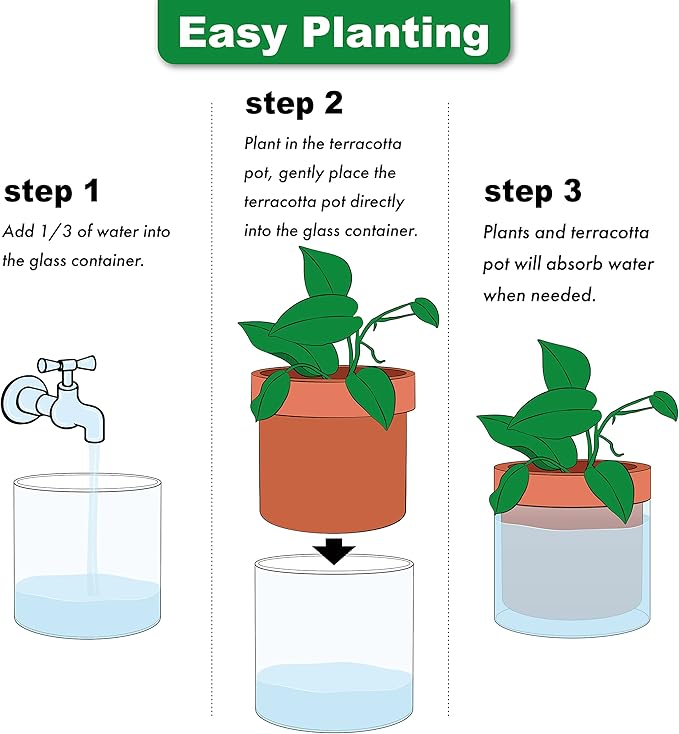 Easy Planting

step 1

Add 1/3 of water into the glass container.

step 2

Plant in the terracotta pot, gently place the terracotta pot directly into the glass container.

step 3

Plants and terracotta pot will absorb water when needed.