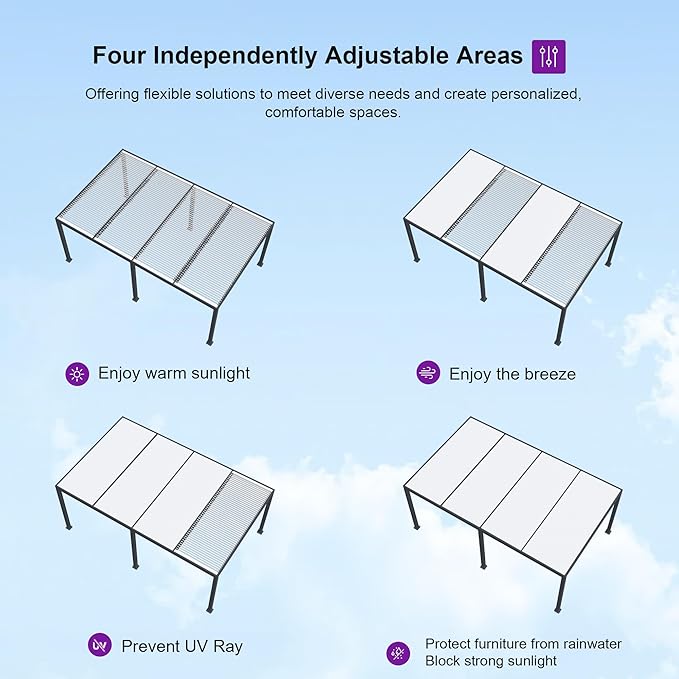 Four Independently Adjustable Areas

Offering flexible solutions to meet diverse needs and create personalized, comfortable spaces.

Enjoy warm sunlight

Enjoy the breeze

UV Prevent UV Ray

Protect furniture from rainwater
Block strong sunlight