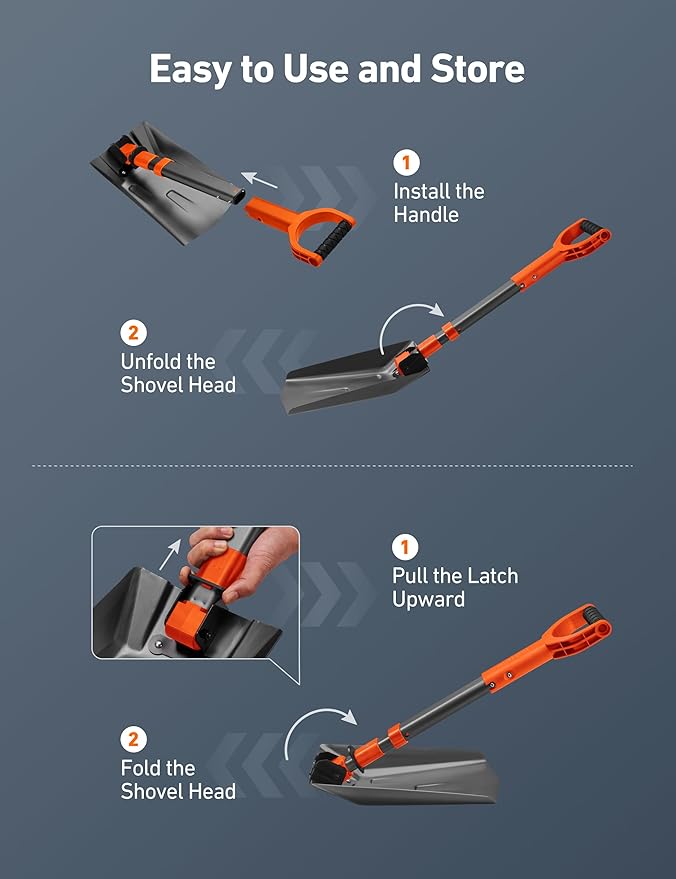 Easy to Use and Store

1
Install the Handle

2
Unfold the Shovel Head

1
Pull the Latch Upward

2
Fold the Shovel Head