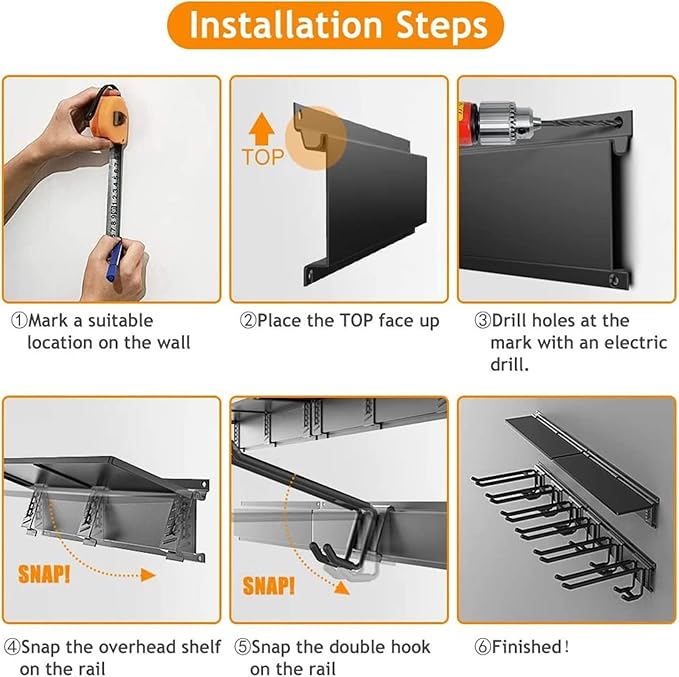 Installation Steps

TOP

①Mark a suitable location on the wall

②Place the TOP face up

③Drill holes at the mark with an electric drill.

SNAP!

SNAP!

④Snap the overhead shelf on the rail

⑤Snap the double hook on the rail

⑥Finished!